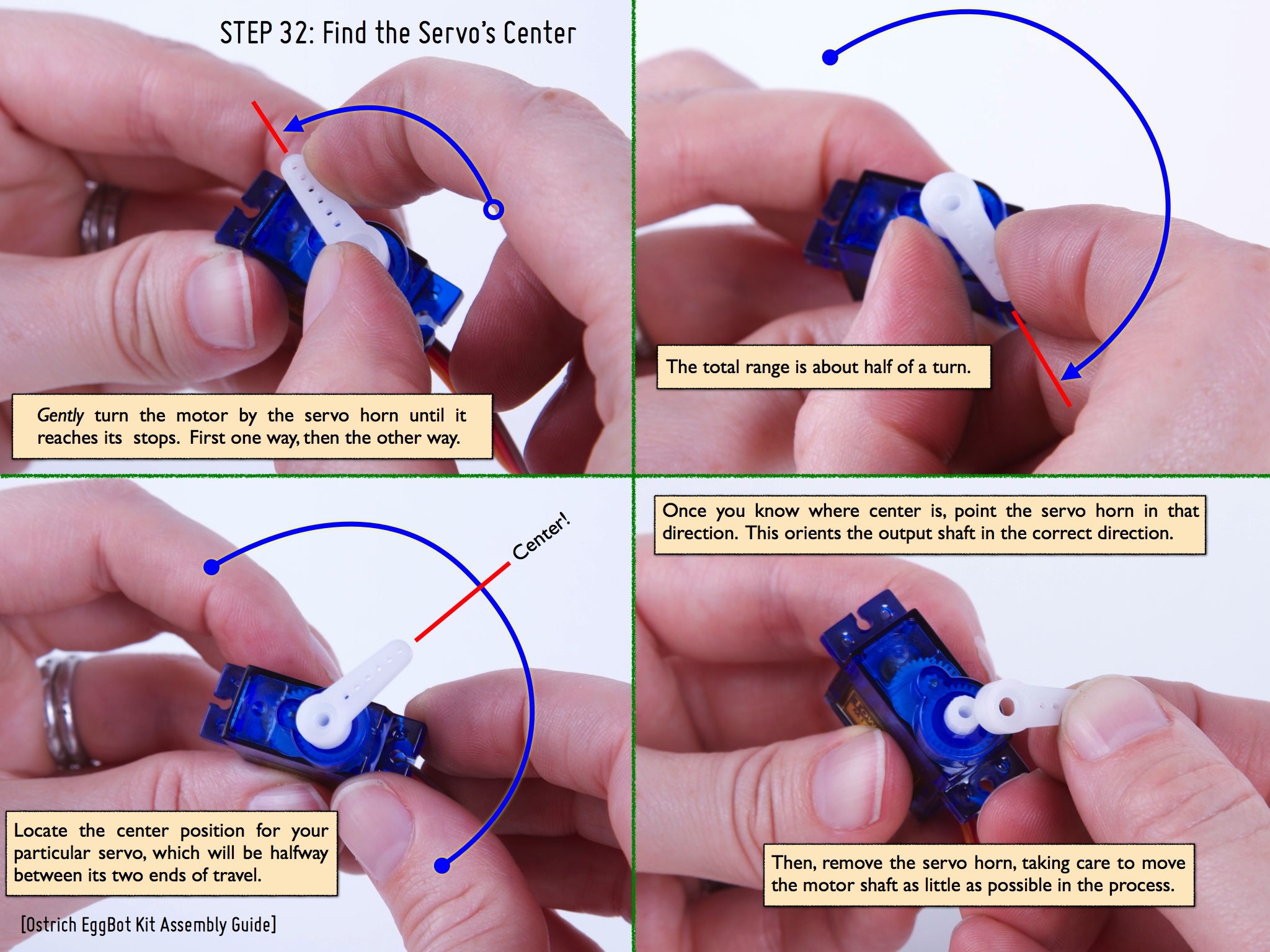 STEP 32: Find the Servo's Center

Gently turn the motor by the servo horn until it reaches its stops. First one way, then the other way.

The total range is about half of a turn.

Center!

Locate the center position for your particular servo, which will be halfway between its two ends of travel.

[Ostrich EggBot Kit Assembly Guide]

Once you know where center is, point the servo horn in that direction. This orients the output shaft in the correct direction.

Then, remove the servo horn, taking care to move the motor shaft as little as possible in the process.