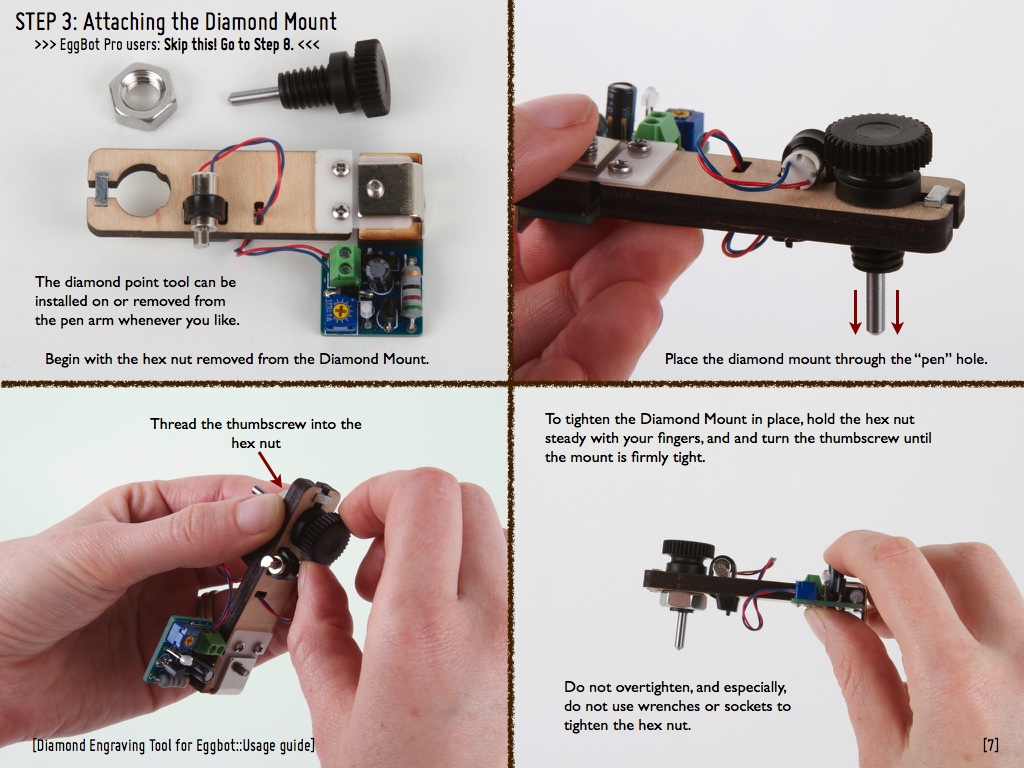 STEP 3: Attaching the Diamond Mount
>>> EggBot Pro users: Skip this! Go to Step 8. <<<

The diamond point tool can be installed on or removed from the pen arm whenever you like.

Begin with the hex nut removed from the Diamond Mount.

Place the diamond mount through the "pen" hole.

Thread the thumbscrew into the hex nut

To tighten the Diamond Mount in place, hold the hex nut steady with your fingers, and and turn the thumbscrew until the mount is firmly tight.

Do not overtighten, and especially, do not use wrenches or sockets to tighten the hex nut.

[Diamond Engraving Tool for Eggbot::Usage guide]

[7]