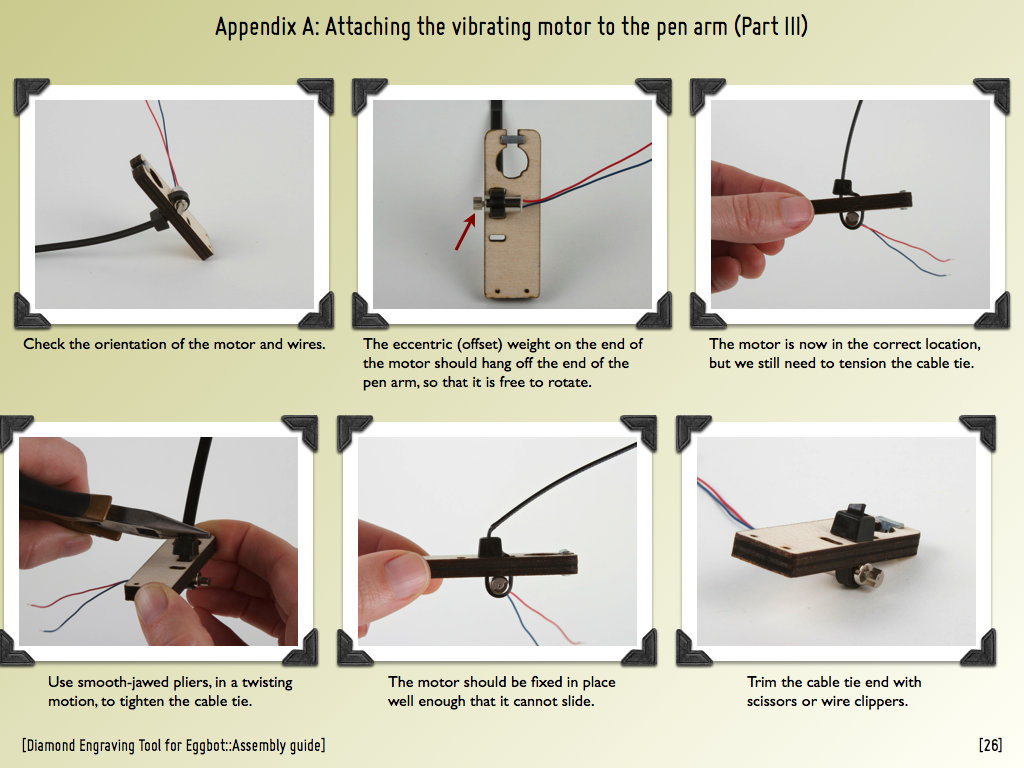 Appendix A: Attaching the vibrating motor to the pen arm (Part III)

Check the orientation of the motor and wires.

The eccentric (offset) weight on the end of the motor should hang off the end of the pen arm, so that it is free to rotate.

The motor is now in the correct location, but we still need to tension the cable tie.

Use smooth-jawed pliers, in a twisting motion, to tighten the cable tie.

The motor should be fixed in place well enough that it cannot slide.

Trim the cable tie end with scissors or wire clippers.

[Diamond Engraving Tool for Eggbot::Assembly guide]

[26]