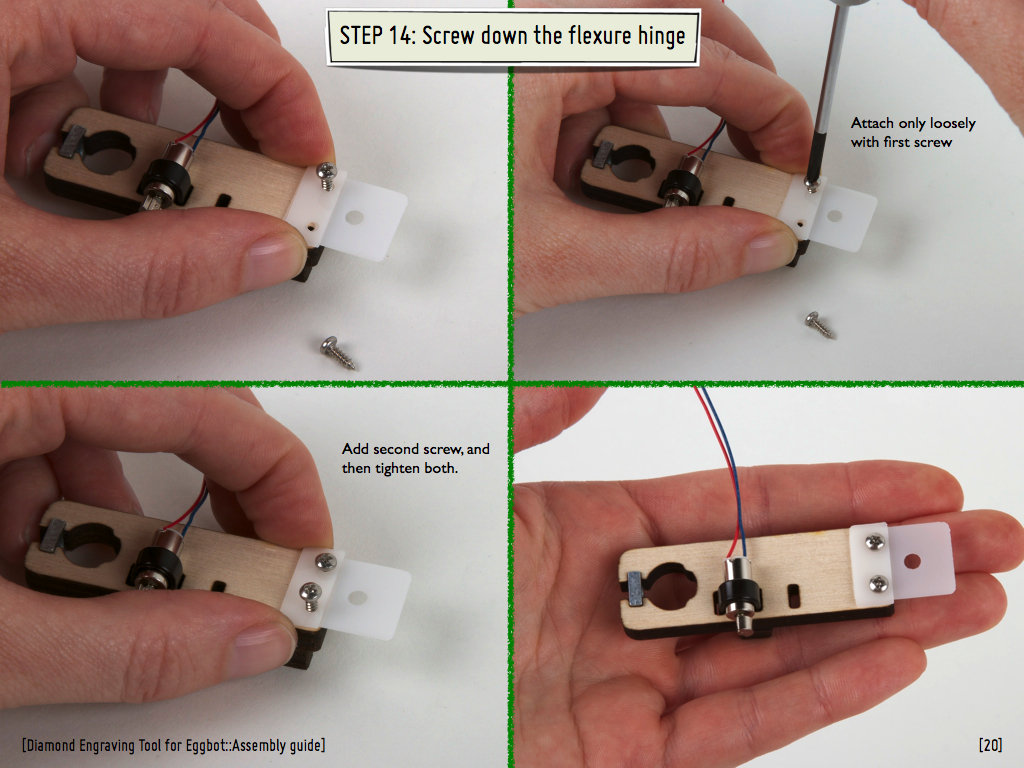 STEP 14: Screw down the flexure hinge

Attach only loosely with first screw

Add second screw, and then tighten both.

[Diamond Engraving Tool for Eggbot::Assembly guide]

[20]