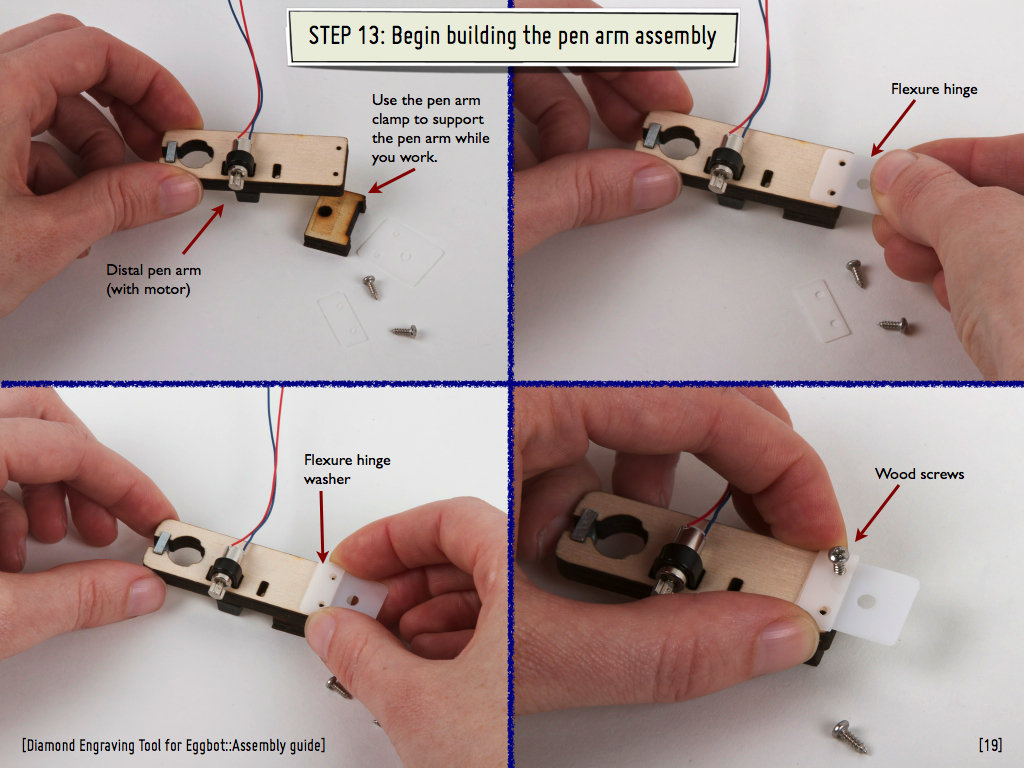 STEP 13: Begin building the pen arm assembly

Use the pen arm clamp to support the pen arm while you work.

Distal pen arm (with motor)

Flexure hinge

Flexure hinge washer

Wood screws

[Diamond Engraving Tool for Eggbot::Assembly guide]

[19]