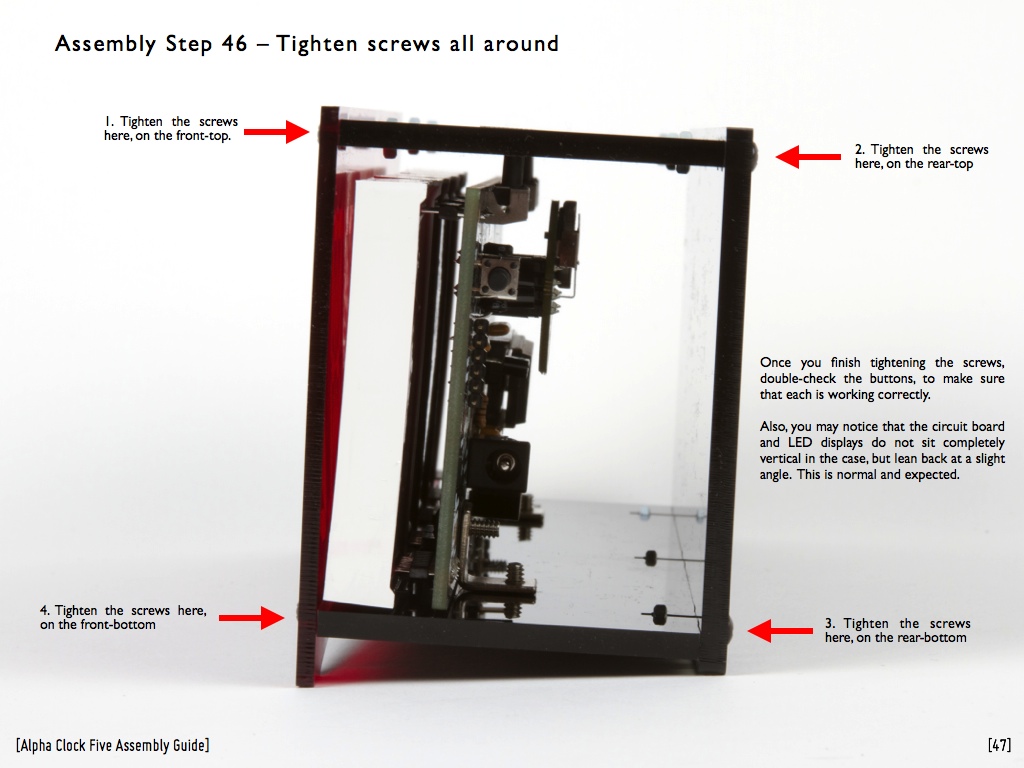 Assembly Step 46 – Tighten screws all around

1. Tighten the screws here, on the front-top.

2. Tighten the screws here, on the rear-top

Once you finish tightening the screws, double-check the buttons, to make sure that each is working correctly.

Also, you may notice that the circuit board and LED displays do not sit completely vertical in the case, but lean back at a slight angle. This is normal and expected.

4. Tighten the screws here, on the front-bottom

3. Tighten the screws here, on the rear-bottom

[Alpha Clock Five Assembly Guide]

[47]