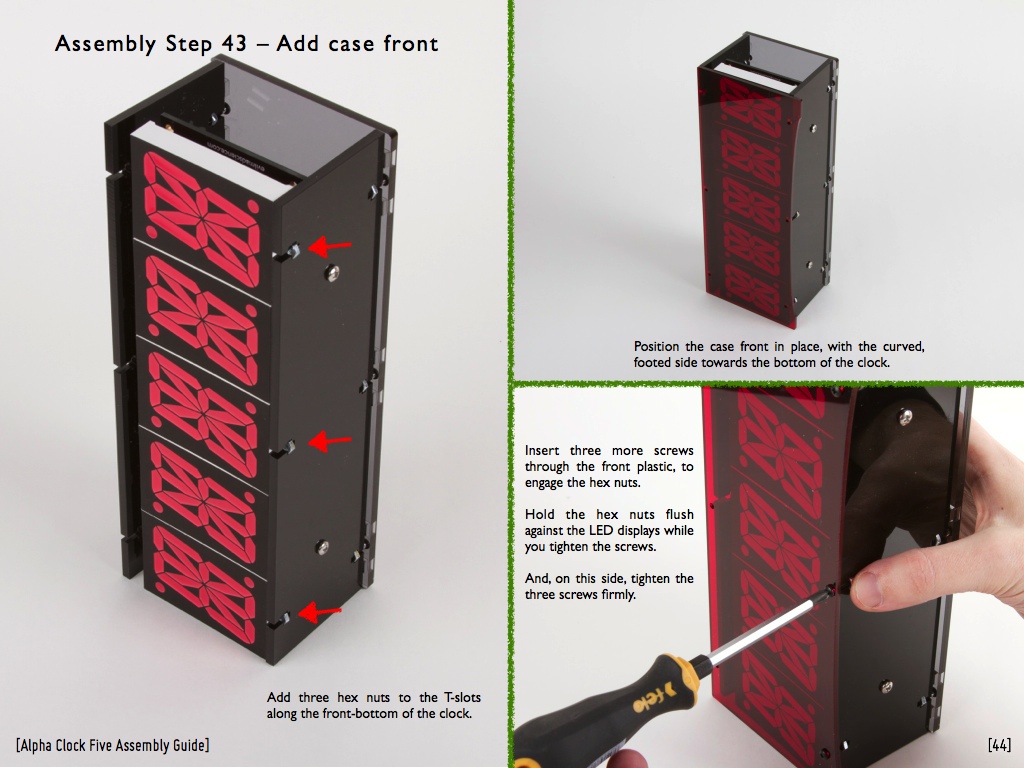 Assembly Step 43 – Add case front

Add three hex nuts to the T-slots along the front-bottom of the clock.

Position the case front in place, with the curved, footed side towards the bottom of the clock.

Insert three more screws through the front plastic, to engage the hex nuts.

Hold the hex nuts flush against the LED displays while you tighten the screws.

And, on this side, tighten the three screws firmly.

felo

[Alpha Clock Five Assembly Guide]

[44]