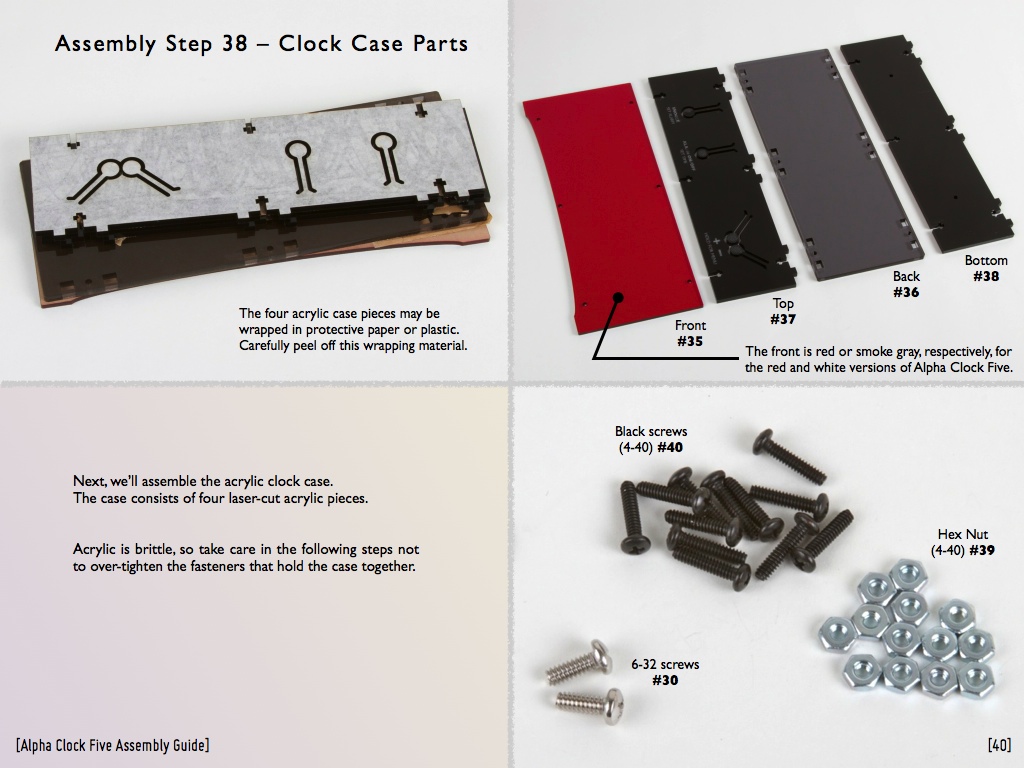 Assembly Step 38 – Clock Case Parts

The four acrylic case pieces may be wrapped in protective paper or plastic. Carefully peel off this wrapping material.

Front
#35

Top
#37

Back
#36

Bottom
#38

The front is red or smoke gray, respectively, for the red and white versions of Alpha Clock Five.

Next, we'll assemble the acrylic clock case.
The case consists of four laser-cut acrylic pieces.

Acrylic is brittle, so take care in the following steps not to over-tighten the fasteners that hold the case together.

Black screws
(4-40) #40

Hex Nut
(4-40) #39

6-32 screws
#30

[Alpha Clock Five Assembly Guide]

[40]