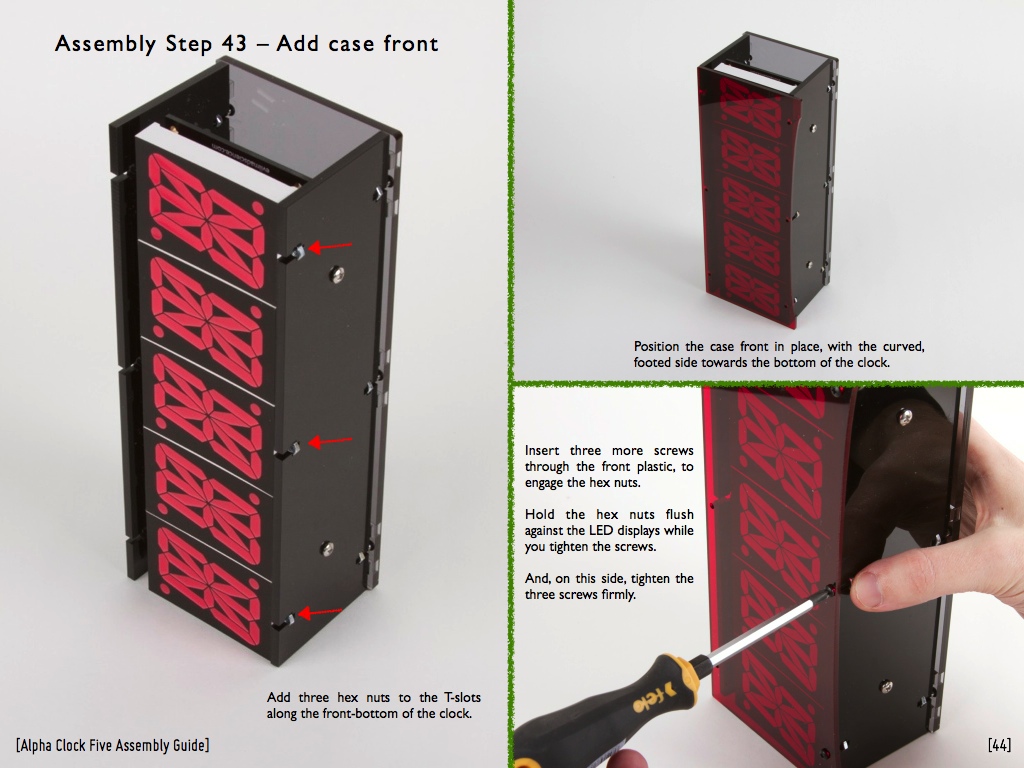 Assembly Step 43 – Add case front

Add three hex nuts to the T-slots along the front-bottom of the clock.

Position the case front in place, with the curved, footed side towards the bottom of the clock.

Insert three more screws through the front plastic, to engage the hex nuts.

Hold the hex nuts flush against the LED displays while you tighten the screws.

And, on this side, tighten the three screws firmly.

felo

[Alpha Clock Five Assembly Guide]

[44]