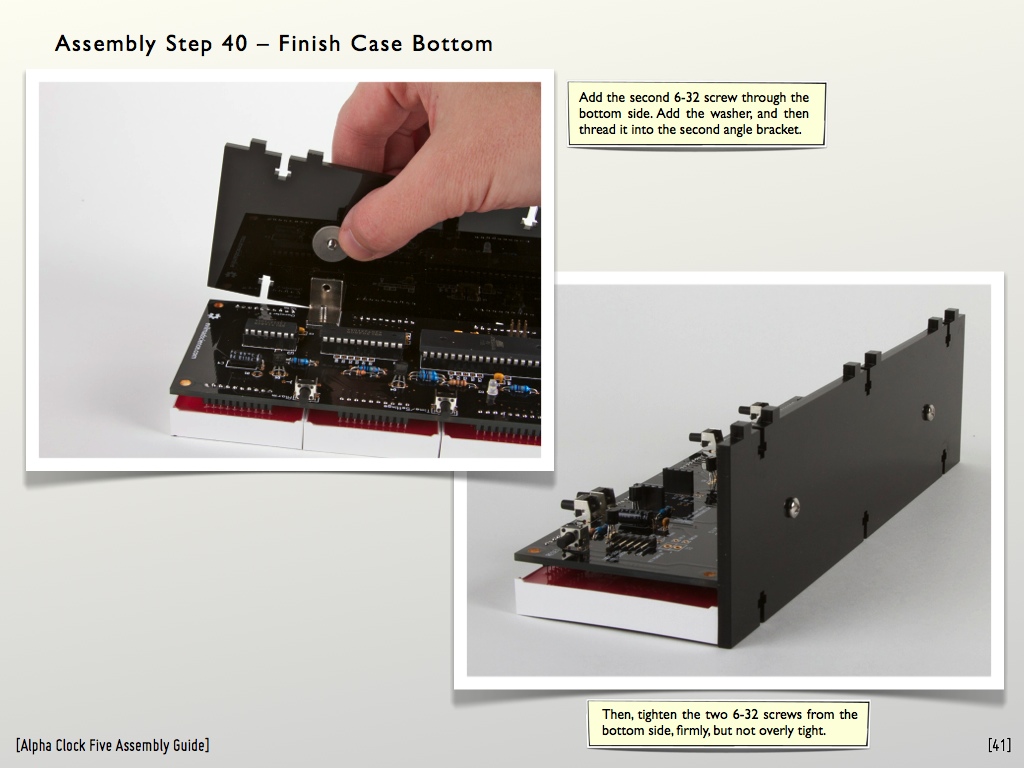 Assembly Step 40 – Finish Case Bottom

Add the second 6-32 screw through the bottom side. Add the washer, and then thread it into the second angle bracket.

Then, tighten the two 6-32 screws from the bottom side, firmly, but not overly tight.

[Alpha Clock Five Assembly Guide]

[41]